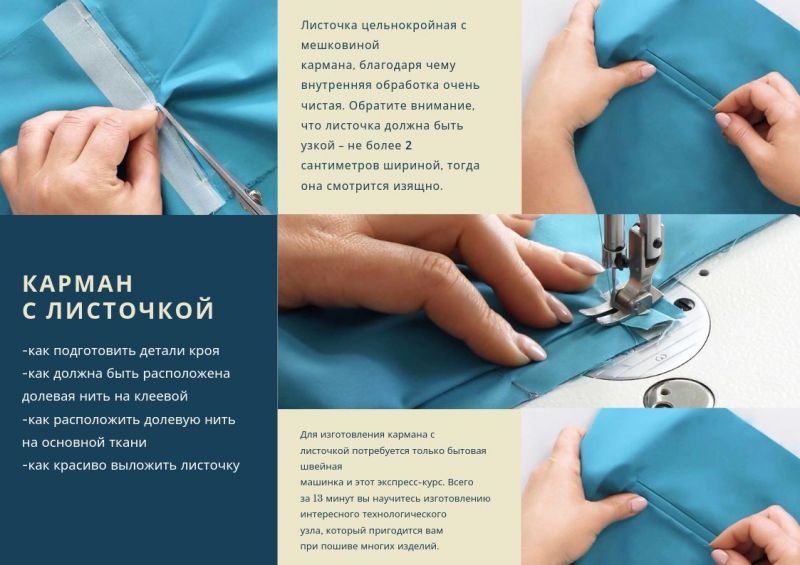 Листочка цельнокройная с мешковиной кармана, благодаря чему внутренняя обработка очень чистая. Обратите внимание, что листочка должна быть узкой – не более 2 сантиметров шириной, тогда она смотрится изящно.

КАРМАН С ЛИСТОЧКОЙ

-как подготовить детали кроя
-как должна быть расположена долевая нить на клеевой
-как расположить долевую нить на основной ткани
-как красиво выложить листочку

Для изготовления кармана с листочкой потребуется только бытовая швейная машинка и этот экспресс-курс. Всего за 13 минут вы научитесь изготовлению интересного технологического узла, который пригодится вам при пошиве многих изделий.