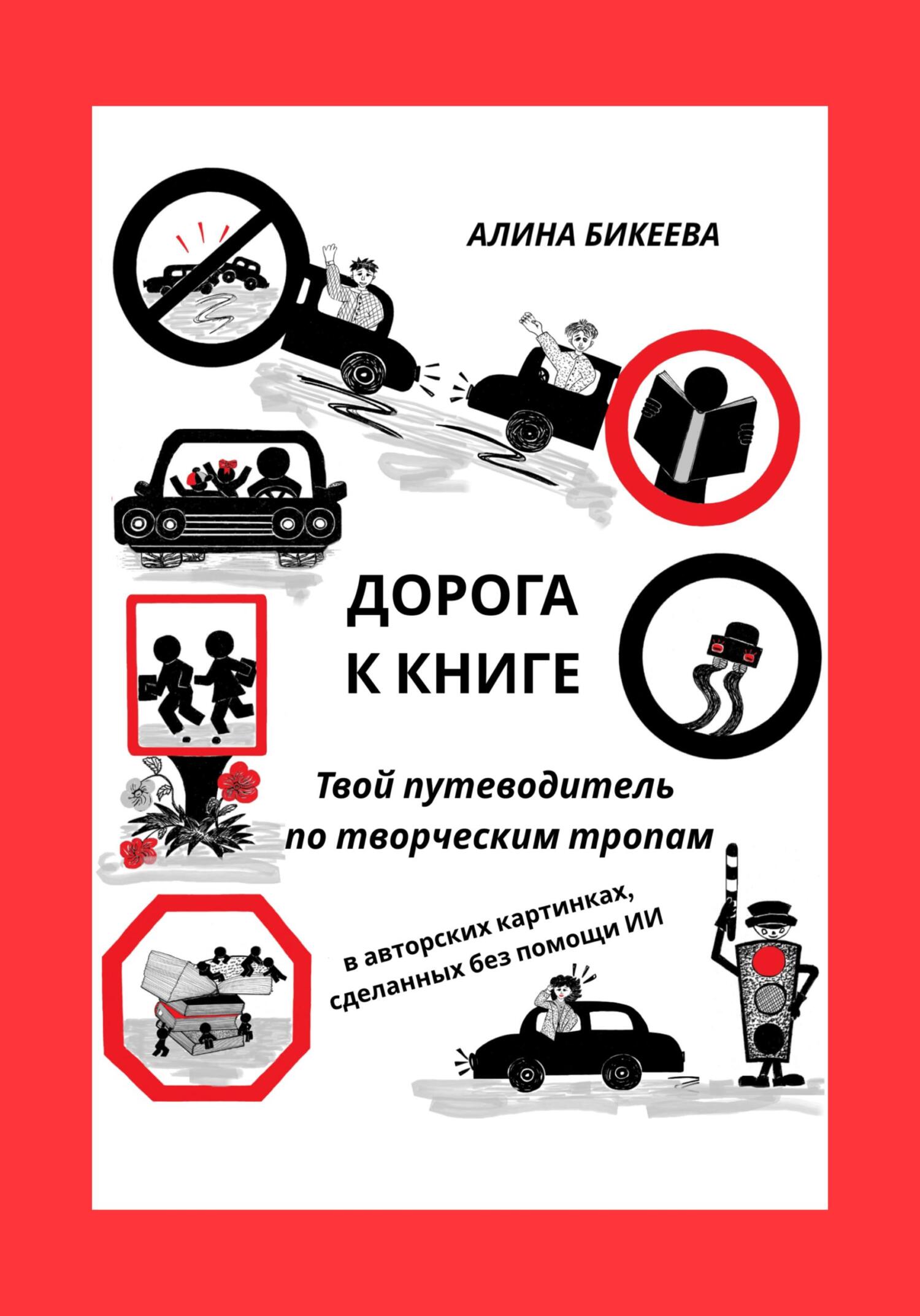 АЛИНА БИКЕЕВА

ДОРОГА
К КНИГЕ

Твой путеводитель
по творческим тропам

в авторских картинках,
сделанных без помощи ИИ